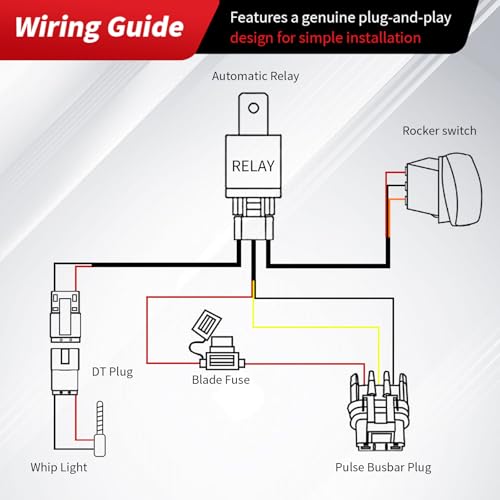 Wiring Guide

Features a genuine plug-and-play design for simple installation

Automatic Relay

RELAY

Rocker switch

DT Plug

Blade Fuse

Whip Light

Pulse Busbar Plug