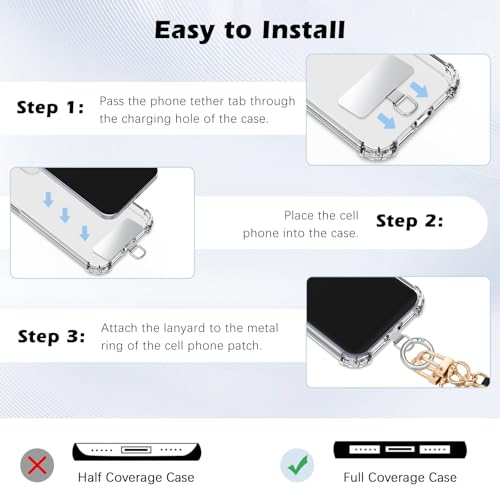 Easy to Install

Step 1: Pass the phone tether tab through the charging hole of the case.

Place the cell phone into the case. Step 2:

Step 3: Attach the lanyard to the metal ring of the cell phone patch.

Half Coverage Case

Full Coverage Case