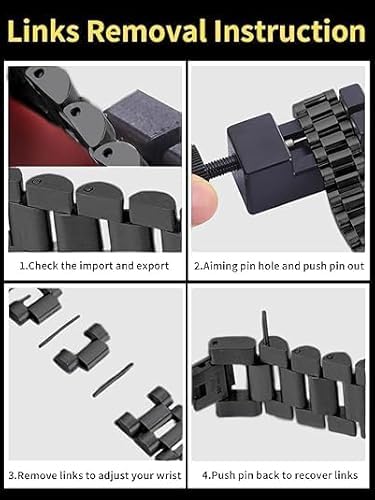 Links Removal Instruction

1.Check the import and export

2.Aiming pin hole and push pin out

3.Remove links to adjust your wrist

4.Push pin back to recover links