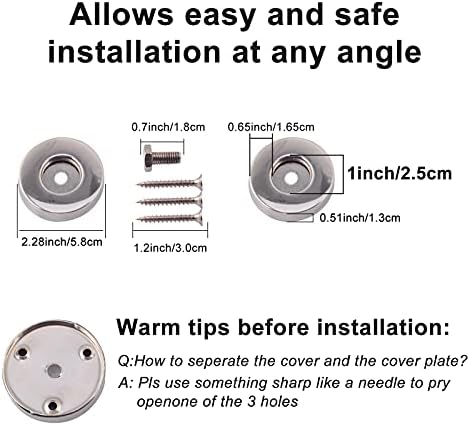 Allows easy and safe installation at any angle

0.7inch/1.8cm

0.65inch/1.65cm

1inch/2.5cm

0.51inch/1.3cm

2.28inch/5.8cm

1.2inch/3.0cm

Warm tips before installation:

Q:How to seperate the cover and the cover plate?

A: Pls use something sharp like a needle to pry openone of the 3 holes