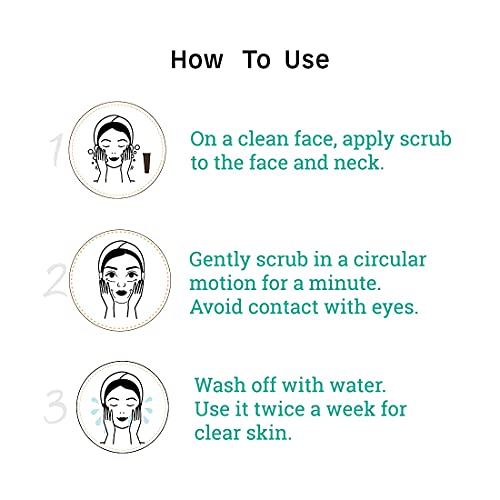 How To Use

1

On a clean face, apply scrub to the face and neck.

2

Gently scrub in a circular motion for a minute. Avoid contact with eyes.

3

Wash off with water. Use it twice a week for clear skin.