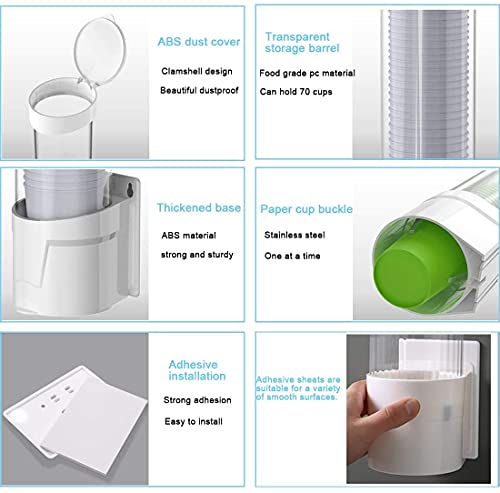 ABS dust cover

Clamshell design

Beautiful dustproof

Transparent storage barrel

Food grade pc material

Can hold 70 cups

Thickened base

ABS material

strong and sturdy

Paper cup buckle

Stainless steel

One at a time

Adhesive installation

Strong adhesion

Easy to install

Adhesive sheets are suitable for a variety of smooth surfaces.