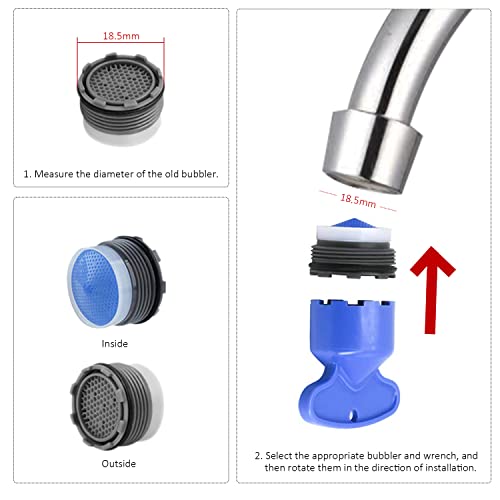 18.5mm

1. Measure the diameter of the old bubbler.

Inside

Outside

18.5mm

2. Select the appropriate bubbler and wrench, and then rotate them in the direction of installation.