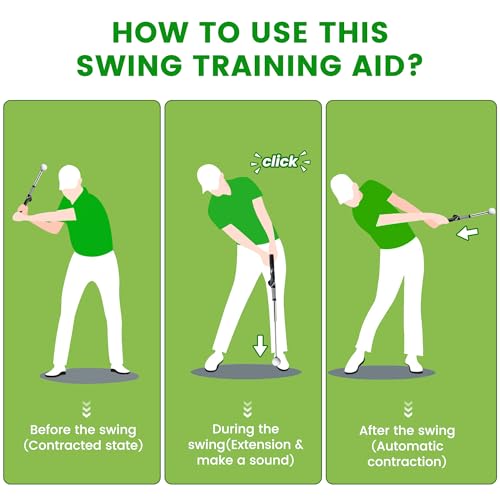 HOW TO USE THIS SWING TRAINING AID?

Before the swing (Contracted state)

click

During the swing(Extension & make a sound)

After the swing (Automatic contraction)