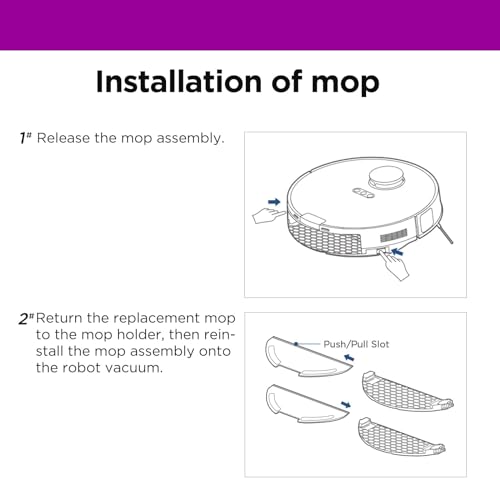 Installation of mop

1# Release the mop assembly.

2# Return the replacement mop to the mop holder, then reinstall the mop assembly onto the robot vacuum.

Push/Pull Slot