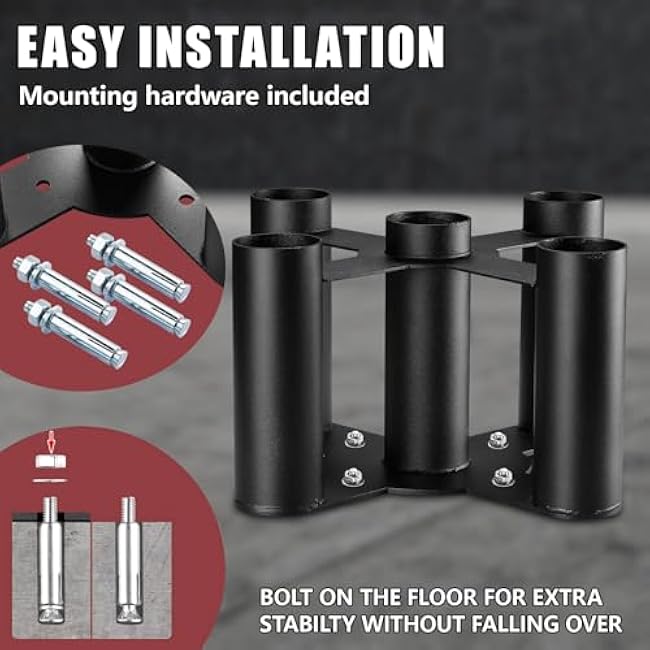 EASY INSTALLATION
Mounting hardware included

BOLT ON THE FLOOR FOR EXTRA STABILTY WITHOUT FALLING OVER