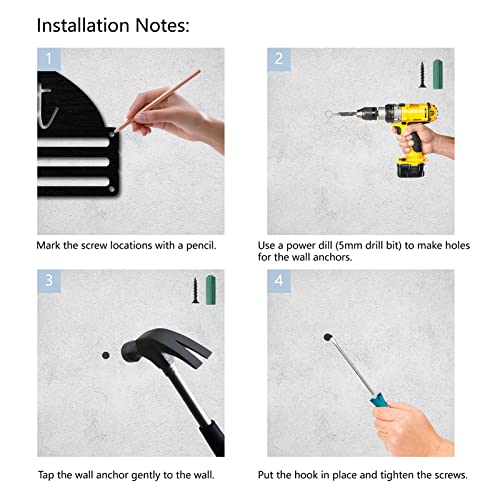 Installation Notes:

1

Mark the screw locations with a pencil.

2

Use a power dill (5mm drill bit) to make holes for the wall anchors.

3

Tap the wall anchor gently to the wall.

4

Put the hook in place and tighten the screws.