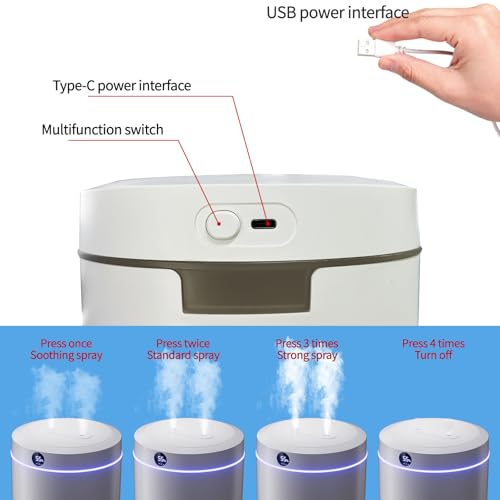 USB power interface

Type-C power interface

Multifunction switch

Press once
Soothing spray

Press twice
Standard spray

Press 3 times
Strong spray

Press 4 times
Turn off