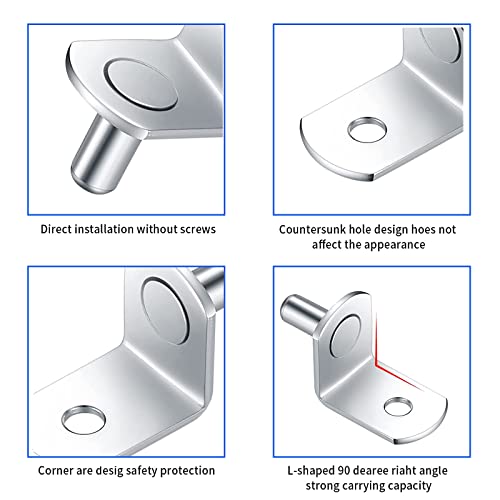 Direct installation without screws

Countersunk hole design hoes not affect the appearance

Corner are desig safety protection

L-shaped 90 dearee riaht angle strong carrying capacity