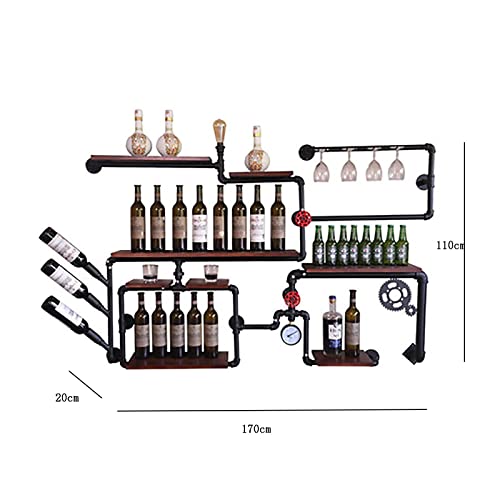 110cm

20cm

170cm