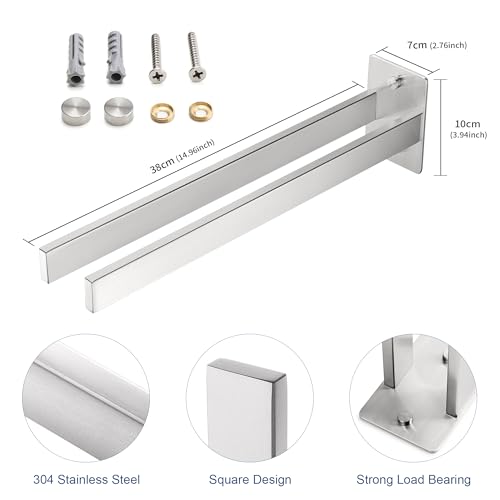 7cm (2.76inch)

10cm (3.94inch)

38cm (14.96inch)

304 Stainless Steel

Square Design

Strong Load Bearing