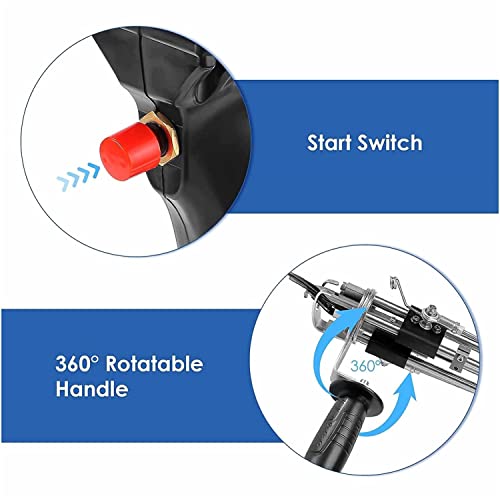 Start Switch

360° Rotatable Handle

360°