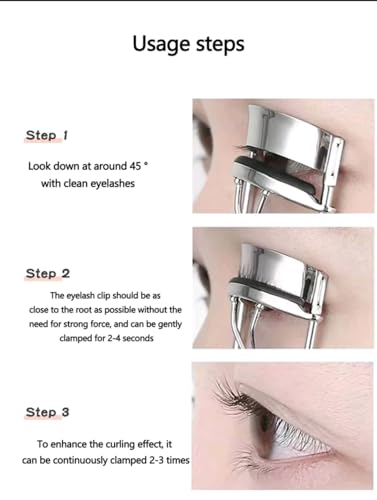 Usage steps

Step 1

Look down at around 45 °
with clean eyelashes

Step 2

The eyelash clip should be as close to the root as possible without the need for strong force, and can be gently clamped for 2-4 seconds

Step 3

To enhance the curling effect, it can be continuously clamped 2-3 times