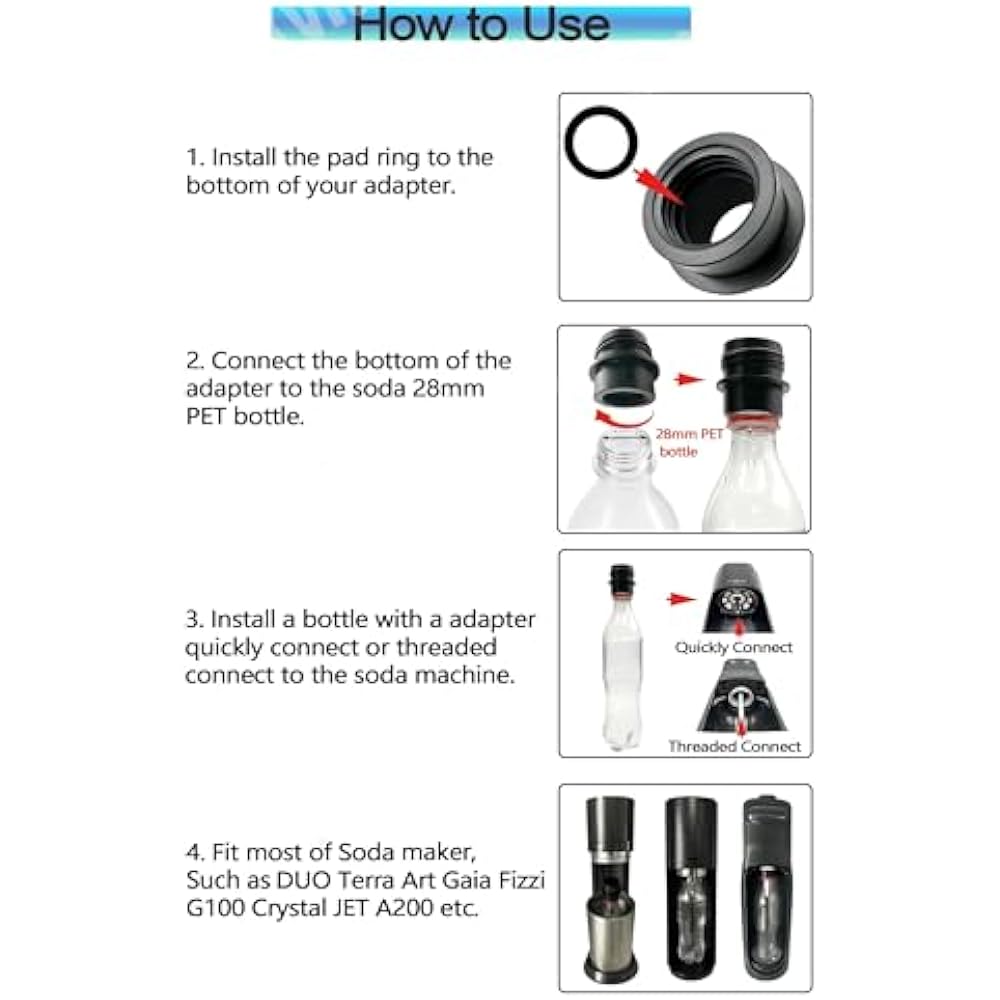 How to Use

1. Install the pad ring to the bottom of your adapter.

2. Connect the bottom of the adapter to the soda 28mm PET bottle.

28mm PET bottle

3. Install a bottle with a adapter quickly connect or threaded connect to the soda machine.

Quickly Connect

Threaded Connect

4. Fit most of Soda maker, Such as DUO Terra Art Gaia Fizzi G100 Crystal JET A200 etc.