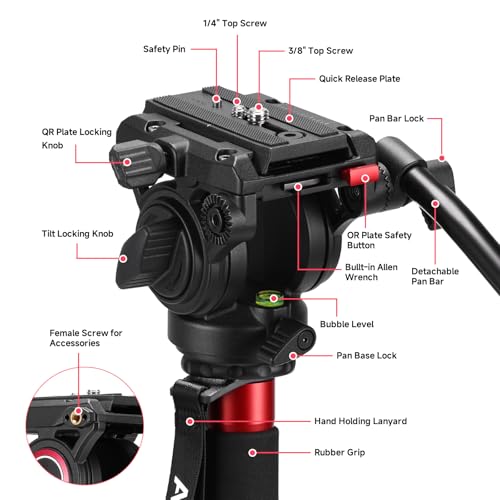 1/4" Top Screw

Safety Pin

3/8" Top Screw

Quick Release Plate

Pan Bar Lock

QR Plate Locking Knob

Tilt Locking Knob

QR Plate Safety Button

Built-in Allen Wrench

Detachable Pan Bar

Bubble Level

Female Screw for Accessories

Pan Base Lock

Hand Holding Lanyard

Rubber Grip