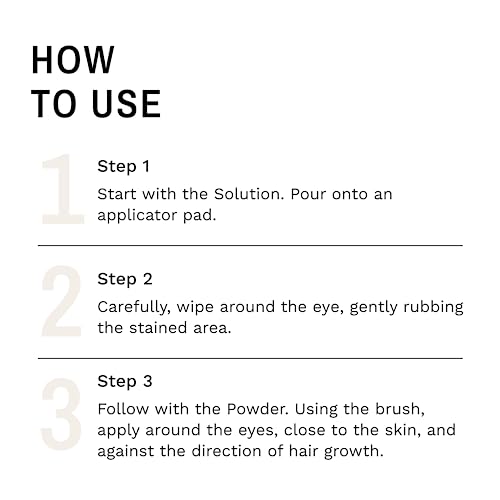 HOW TO USE

1

Step 1

Start with the Solution. Pour onto an applicator pad.

2

Step 2

Carefully, wipe around the eye, gently rubbing the stained area.

3

Step 3

Follow with the Powder. Using the brush, apply around the eyes, close to the skin, and against the direction of hair growth.