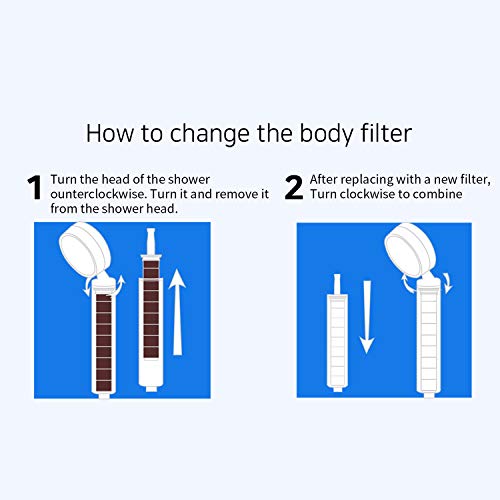 How to change the body filter

1 Turn the head of the shower ounterclockwise. Turn it and remove it from the shower head.

2 After replacing with a new filter, Turn clockwise to combine