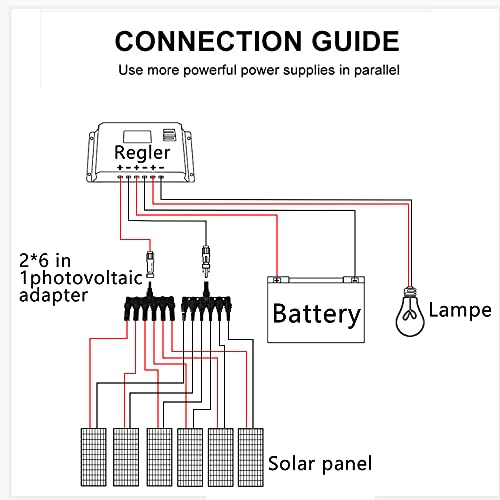 CONNECTION GUIDE

Use more powerful power supplies in parallel

Regler
+ - + - + -

2*6 in 1photovoltaic adapter

Battery

Lampe

Solar panel