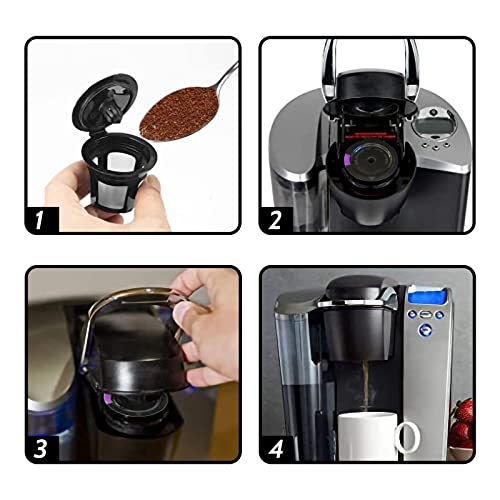 1

2

3

4