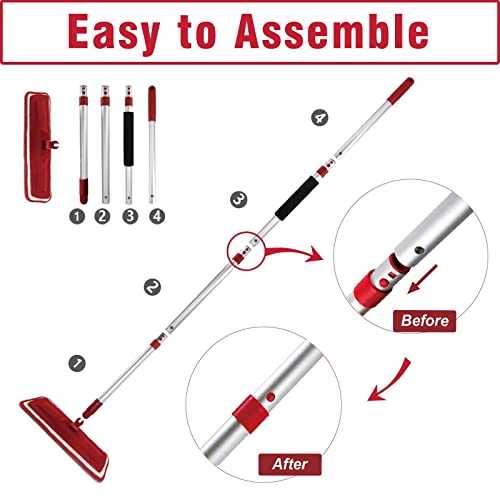 Easy to Assemble

1 2 3 4

4

3

2

1

Before

After