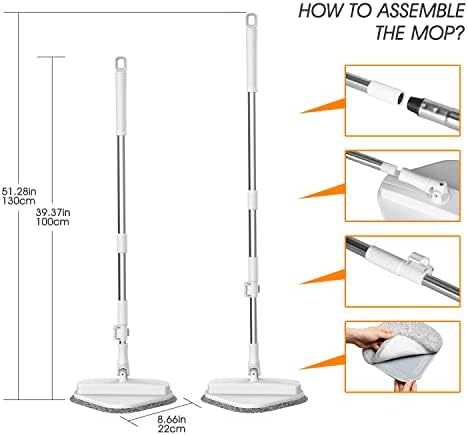 HOW TO ASSEMBLE THE MOP?

51.28in
130cm

39.37in
100cm

8.66in
22cm