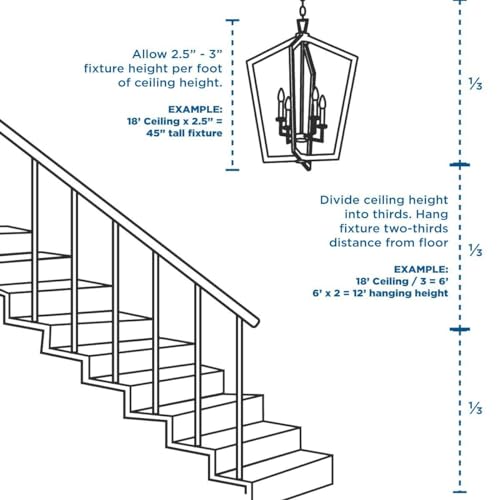 Allow 2.5" - 3" fixture height per foot of ceiling height.

EXAMPLE:
18' Ceiling x 2.5" = 45" tall fixture

⅓

Divide ceiling height into thirds. Hang fixture two-thirds distance from floor

EXAMPLE:
18' Ceiling / 3 = 6'
6' x 2 = 12' hanging height

⅓

⅓