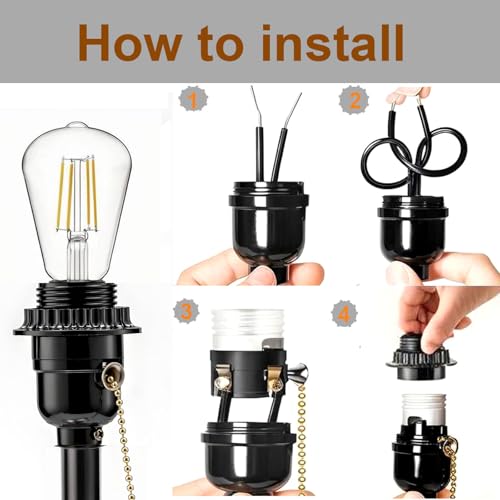 How to install

1

2

3

4