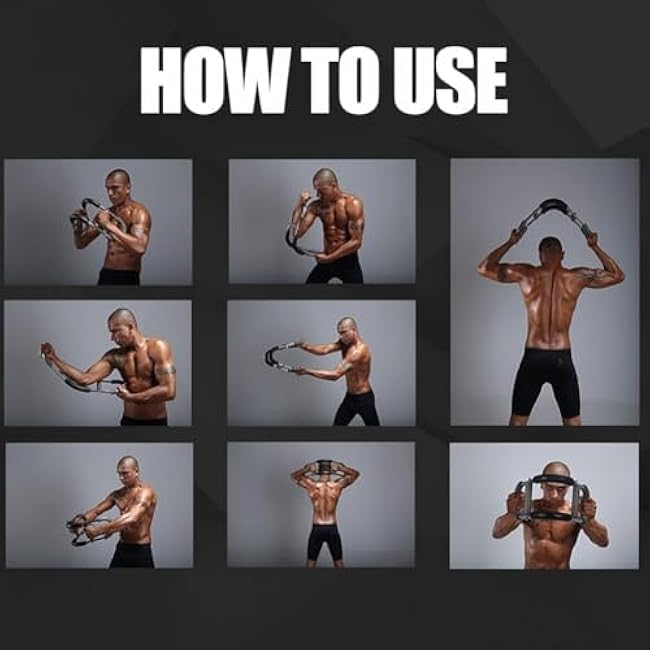 HOW TO USE