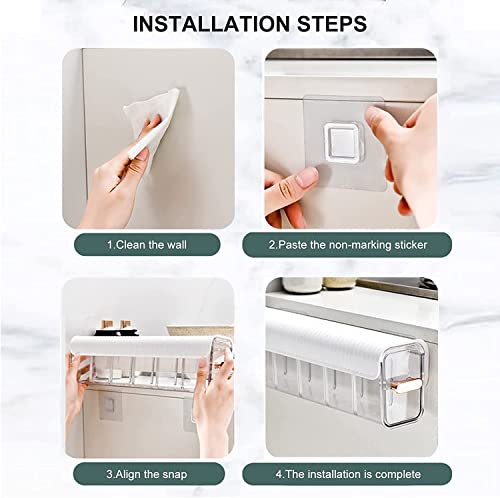 INSTALLATION STEPS

1.Clean the wall

2.Paste the non-marking sticker

3.Align the snap

4.The installation is complete