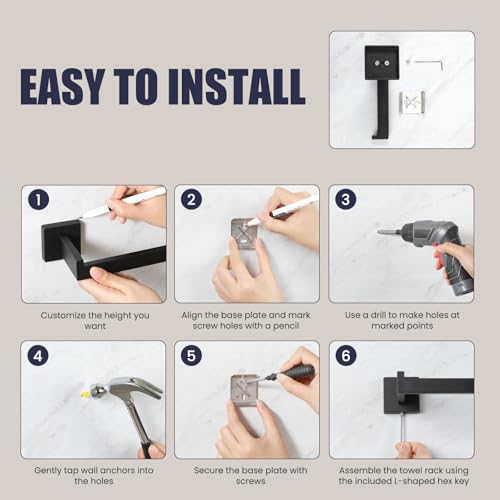 EASY TO INSTALL

1

Customize the height you want

2

Align the base plate and mark screw holes with a pencil

3

Use a drill to make holes at marked points

4

Gently tap wall anchors into the holes

5

Secure the base plate with screws

6

Assemble the towel rack using the included L-shaped hex key