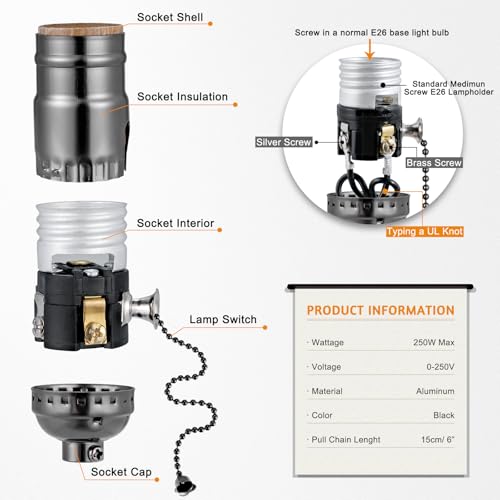 Socket Shell

Socket Insulation

Socket Interior

Lamp Switch

Socket Cap

Screw in a normal E26 base light bulb

Standard Medimun Screw E26 Lampholder

Silver Screw

Brass Screw

Typing a UL Knot

PRODUCT INFORMATION

| · Wattage | 250W Max |
|---|---|
| · Voltage | 0-250V |
| · Material | Aluminum |
| · Color | Black |
| · Pull Chain Lenght | 15cm/ 6" |