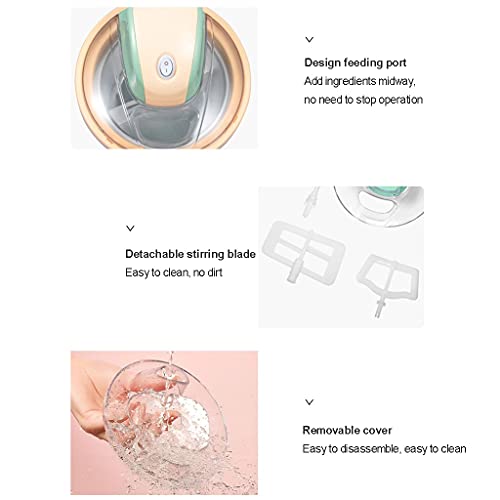 Design feeding port
Add ingredients midway, no need to stop operation

Detachable stirring blade
Easy to clean, no dirt

Removable cover
Easy to disassemble, easy to clean