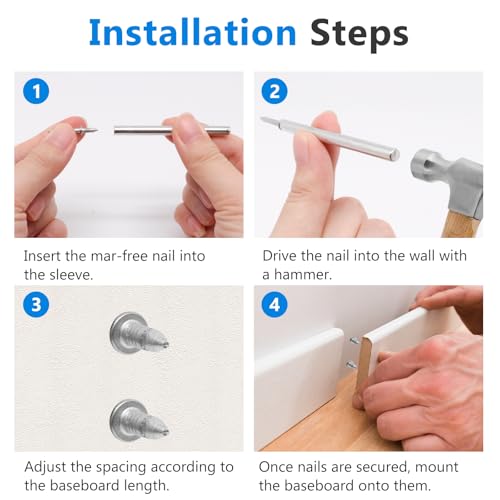 Installation Steps

1

Insert the mar-free nail into the sleeve.

2

Drive the nail into the wall with a hammer.

3

Adjust the spacing according to the baseboard length.

4

Once nails are secured, mount the baseboard onto them.