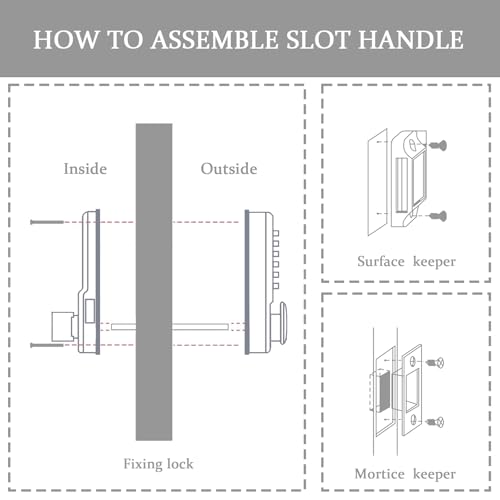 HOW TO ASSEMBLE SLOT HANDLE

Inside

Outside

Fixing lock

Surface keeper

Mortice keeper