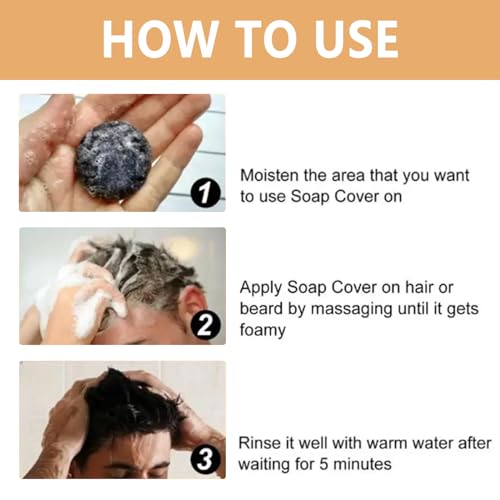 HOW TO USE

1

Moisten the area that you want to use Soap Cover on

2

Apply Soap Cover on hair or beard by massaging until it gets foamy

3

Rinse it well with warm water after waiting for 5 minutes