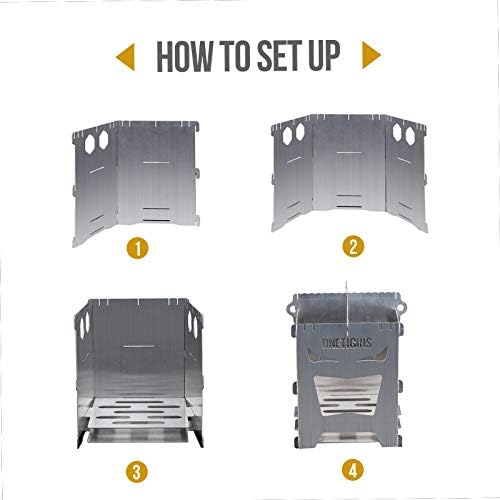 HOW TO SET UP

1

2

3

ONETIGRIS

4