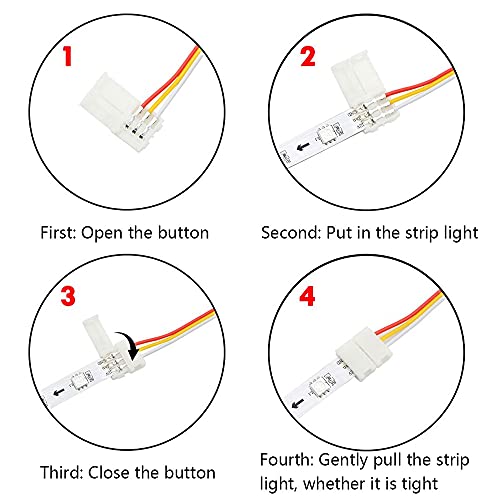 1

First: Open the button

2

Second: Put in the strip light

3

Third: Close the button

4

Fourth: Gently pull the strip light, whether it is tight