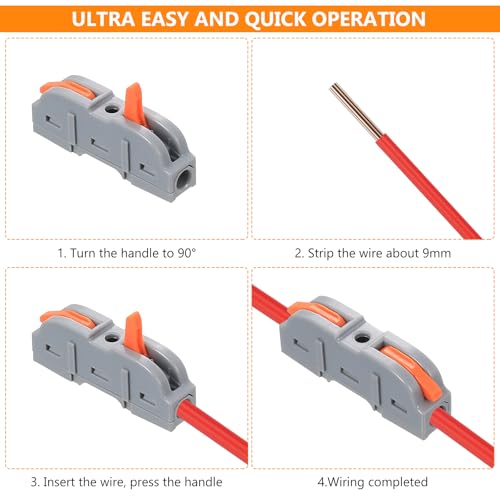 ULTRA EASY AND QUICK OPERATION

1. Turn the handle to 90°

2. Strip the wire about 9mm

3. Insert the wire, press the handle

4.Wiring completed