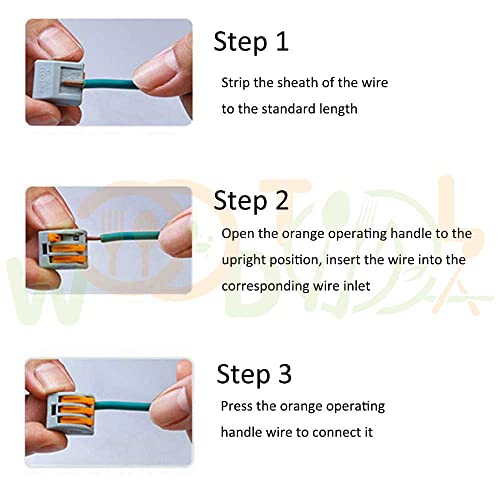 Step 1

Strip the sheath of the wire to the standard length

Step 2

Open the orange operating handle to the upright position, insert the wire into the corresponding wire inlet

Step 3

Press the orange operating handle wire to connect it