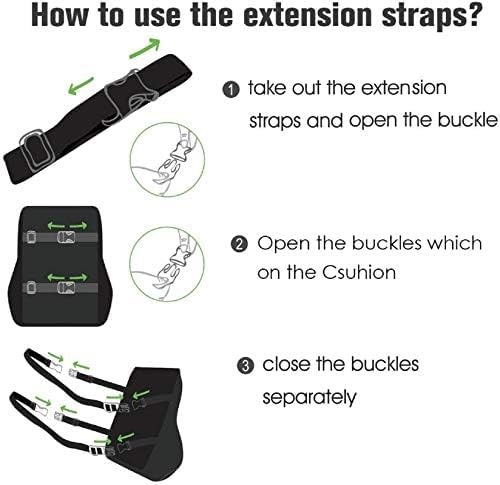 How to use the extension straps?

❶ take out the extension straps and open the buckle

❷ Open the buckles which on the Csuhion

❸ close the buckles separately