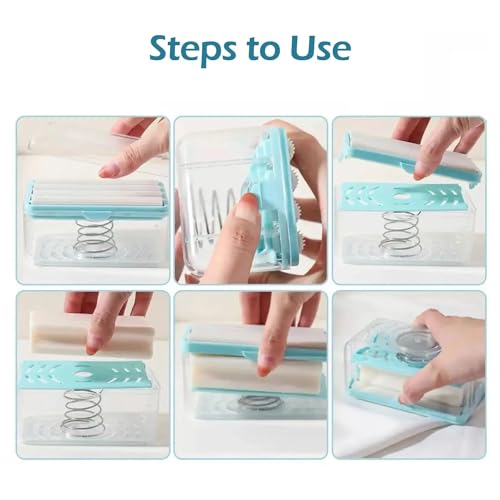 Steps to Use