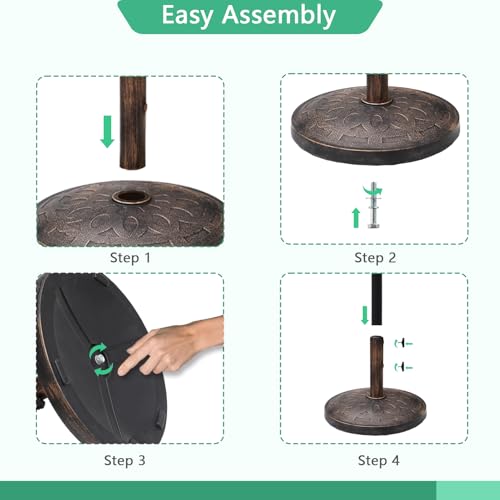 Easy Assembly

Step 1

Step 2

Step 3

Step 4