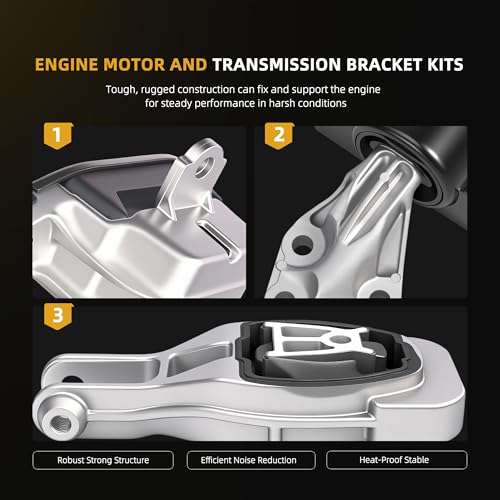 ENGINE MOTOR AND TRANSMISSION BRACKET KITS

Tough, rugged construction can fix and support the engine for steady performance in harsh conditions

1

2

3

Robust Strong Structure

Efficient Noise Reduction

Heat-Proof Stable