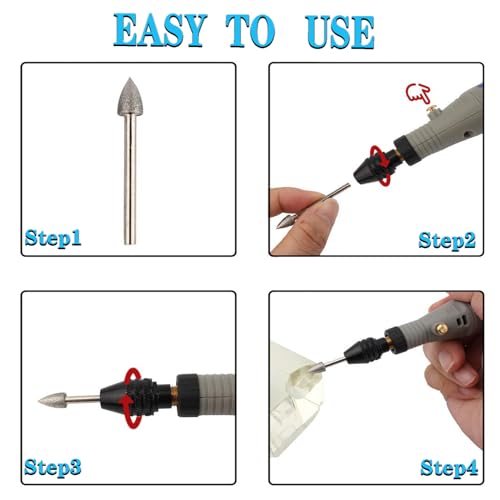 EASY TO USE

Step1

Step2

Step3

Step4