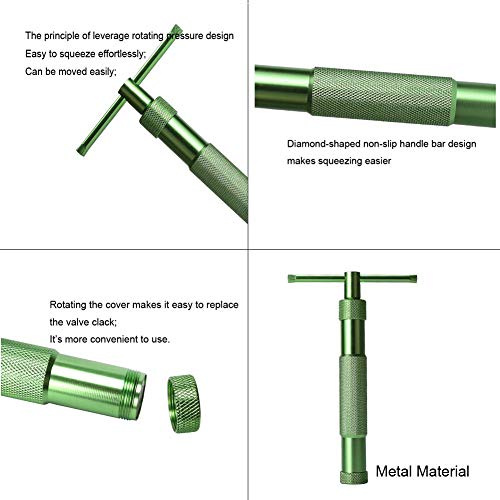 The principle of leverage rotating pressure design
Easy to squeeze effortlessly;
Can be moved easily;

Diamond-shaped non-slip handle bar design
makes squeezing easier

Rotating the cover makes it easy to replace the valve clack;
It's more convenient to use.

Metal Material