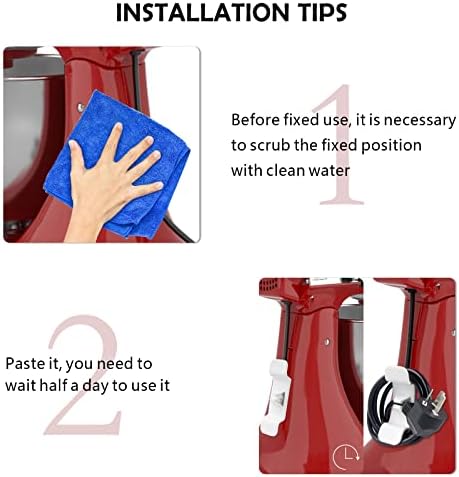 INSTALLATION TIPS

1

Before fixed use, it is necessary to scrub the fixed position with clean water

2

Paste it, you need to wait half a day to use it