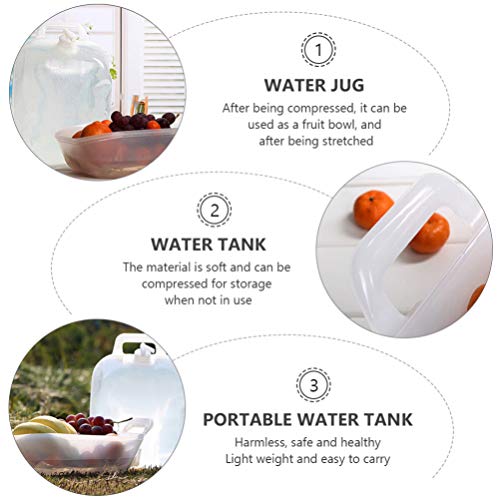 1

WATER JUG

After being compressed, it can be used as a fruit bowl, and after being stretched

2

WATER TANK

The material is soft and can be compressed for storage when not in use

3

PORTABLE WATER TANK

Harmless, safe and healthy
Light weight and easy to carry