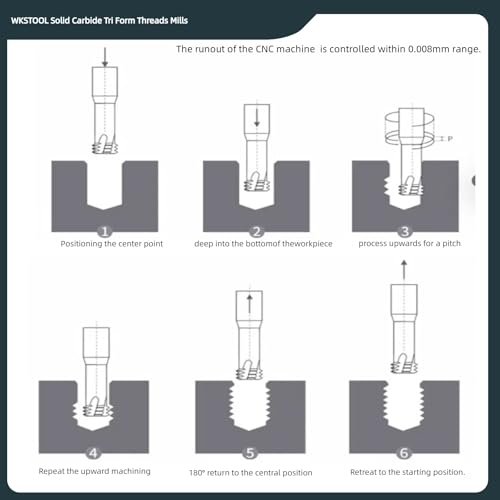 WKSTOOL Solid Carbide Tri Form Threads Mills

The runout of the CNC machine is controlled within 0.008mm range.

P

1
Positioning the center point

2
deep into the bottomof theworkpiece

3
process upwards for a pitch

4
Repeat the upward machining

5
180° return to the central position

6
Retreat to the starting position.