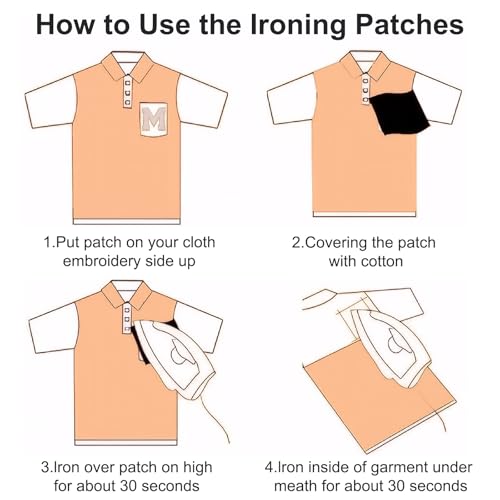 How to Use the Ironing Patches

M

1.Put patch on your cloth embroidery side up

2.Covering the patch with cotton

3.Iron over patch on high for about 30 seconds

4.Iron inside of garment under meath for about 30 seconds