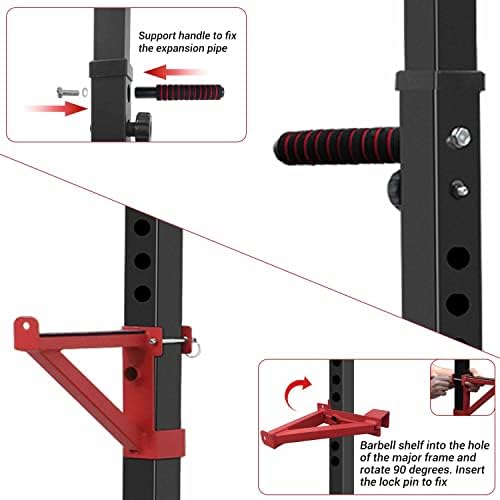 Support handle to fix the expansion pipe

Barbell shelf into the hole of the major frame and rotate 90 degrees. Insert the lock pin to fix